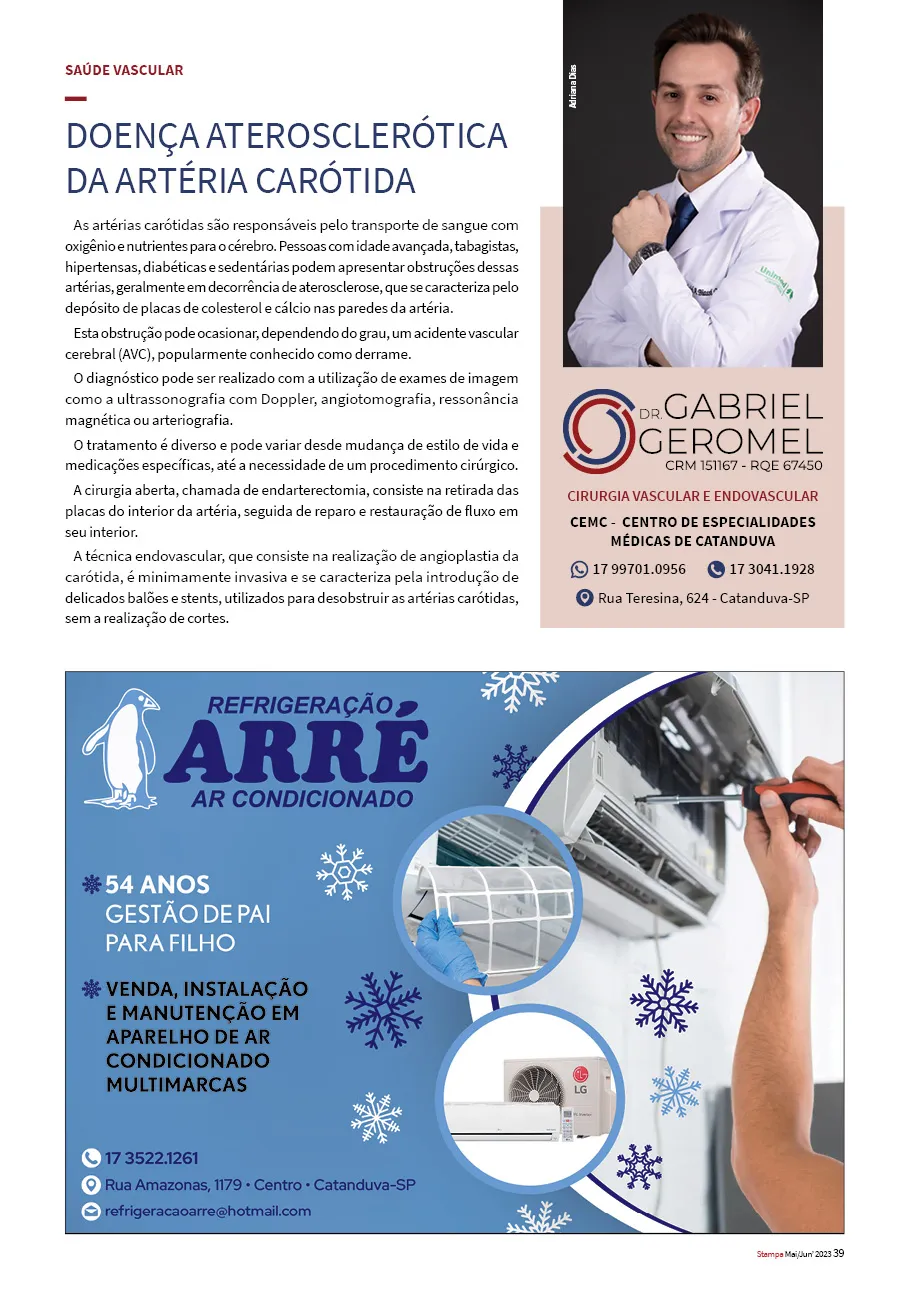 SAÚDE VASCULAR

DOENÇA ATEROSCLERÓTICA DA ARTÉRIA CARÓTIDA

As artérias carótidas são responsáveis pelo transporte de sangue com oxigênio e nutrientes para o cérebro. Pessoas com idade avançada, tabagistas, hipertensas, diabéticas e sedentárias podem apresentar obstruções dessas artérias, geralmente em decorrência de aterosclerose, que se caracteriza pelo depósito de placas de colesterol e cálcio nas paredes da artéria.

Esta obstrução pode ocasionar, dependendo do grau, um acidente vascular cerebral (AVC), popularmente conhecido como derrame.

O diagnóstico pode ser realizado com a utilização de exames de imagem como a ultrassonografia com Doppler, angiotomografia, ressonância magnética ou arteriografia.

O tratamento é diverso e pode variar desde mudança de estilo de vida e medicações específicas, até a necessidade de um procedimento cirúrgico.

A cirurgia aberta, chamada de endarterectomia, consiste na retirada das placas do interior da artéria, seguida de reparo e restauração de fluxo em seu interior.

A técnica endovascular, que consiste na realização de angioplastia da carótida, é minimamente invasiva e se caracteriza pela introdução de delicados balões e stents, utilizados para desobstruir as artérias carótidas, sem a realização de cortes.

Adriana Dias

Unimed

DR. GABRIEL GEROMEL
CRM 151167 - RQE 67450

CIRURGIA VASCULAR E ENDOVASCULAR

CEMC - CENTRO DE ESPECIALIDADES MÉDICAS DE CATANDUVA

17 99701.0956   17 3041.1928

Rua Teresina, 624 - Catanduva-SP

REFRIGERAÇÃO
ARRÉ
AR CONDICIONADO

54 ANOS
GESTÃO DE PAI PARA FILHO

VENDA, INSTALAÇÃO E MANUTENÇÃO EM APARELHO DE AR CONDICIONADO MULTIMARCAS

LG

17 3522.1261
Rua Amazonas, 1179 • Centro • Catanduva-SP
refrigeracaoarre@hotmail.com

Stampa Mai/Jun' 2023 39