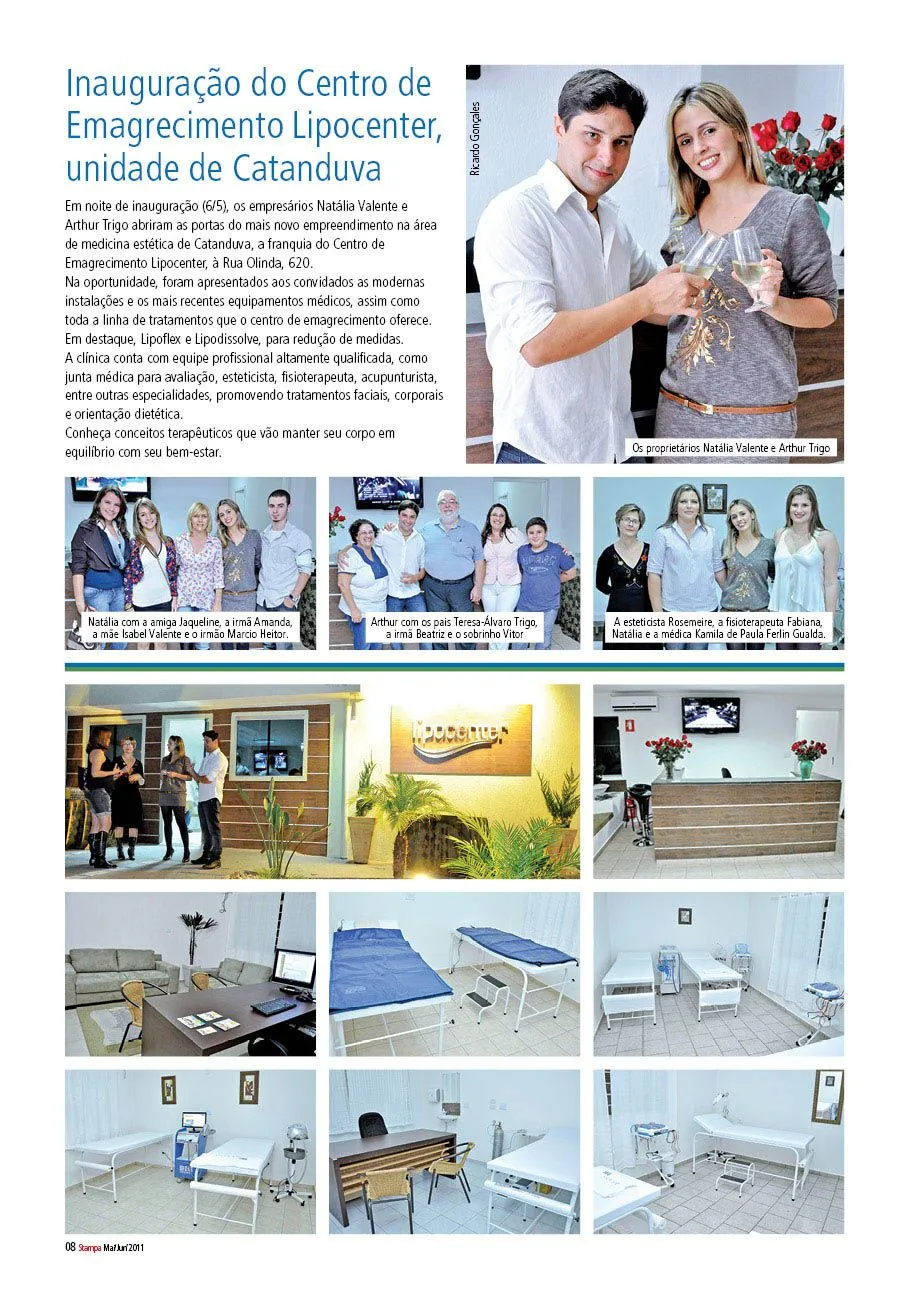 Inauguração do Centro de Emagrecimento Lipocenter, unidade de Catanduva

Em noite de inauguração (6/5), os empresários Natália Valente e Arthur Trigo abriram as portas do mais novo empreendimento na área de medicina estética de Catanduva, a franquia do Centro de Emagrecimento Lipocenter, à Rua Olinda, 620.
Na oportunidade, foram apresentados aos convidados as modernas instalações e os mais recentes equipamentos médicos, assim como toda a linha de tratamentos que o centro de emagrecimento oferece. Em destaque, Lipoflex e Lipodissolve, para redução de medidas.
A clínica conta com equipe profissional altamente qualificada, como junta médica para avaliação, esteticista, fisioterapeuta, acupunturista, entre outras especialidades, promovendo tratamentos faciais, corporais e orientação dietética.
Conheça conceitos terapêuticos que vão manter seu corpo em equilíbrio com seu bem-estar.

Ricardo Gonçales

Os proprietários Natália Valente e Arthur Trigo

Natália com a amiga Jaqueline, a irmã Amanda, a mãe Isabel Valente e o irmão Marcio Heitor.

Arthur com os pais Teresa-Álvaro Trigo, a irmã Beatriz e o sobrinho Vitor

A esteticista Rosemeire, a fisioterapeuta Fabiana, Natália e a médica Kamila de Paula Ferlin Gualda.

lipocenter

08 Stampa Mai/Jun/2011